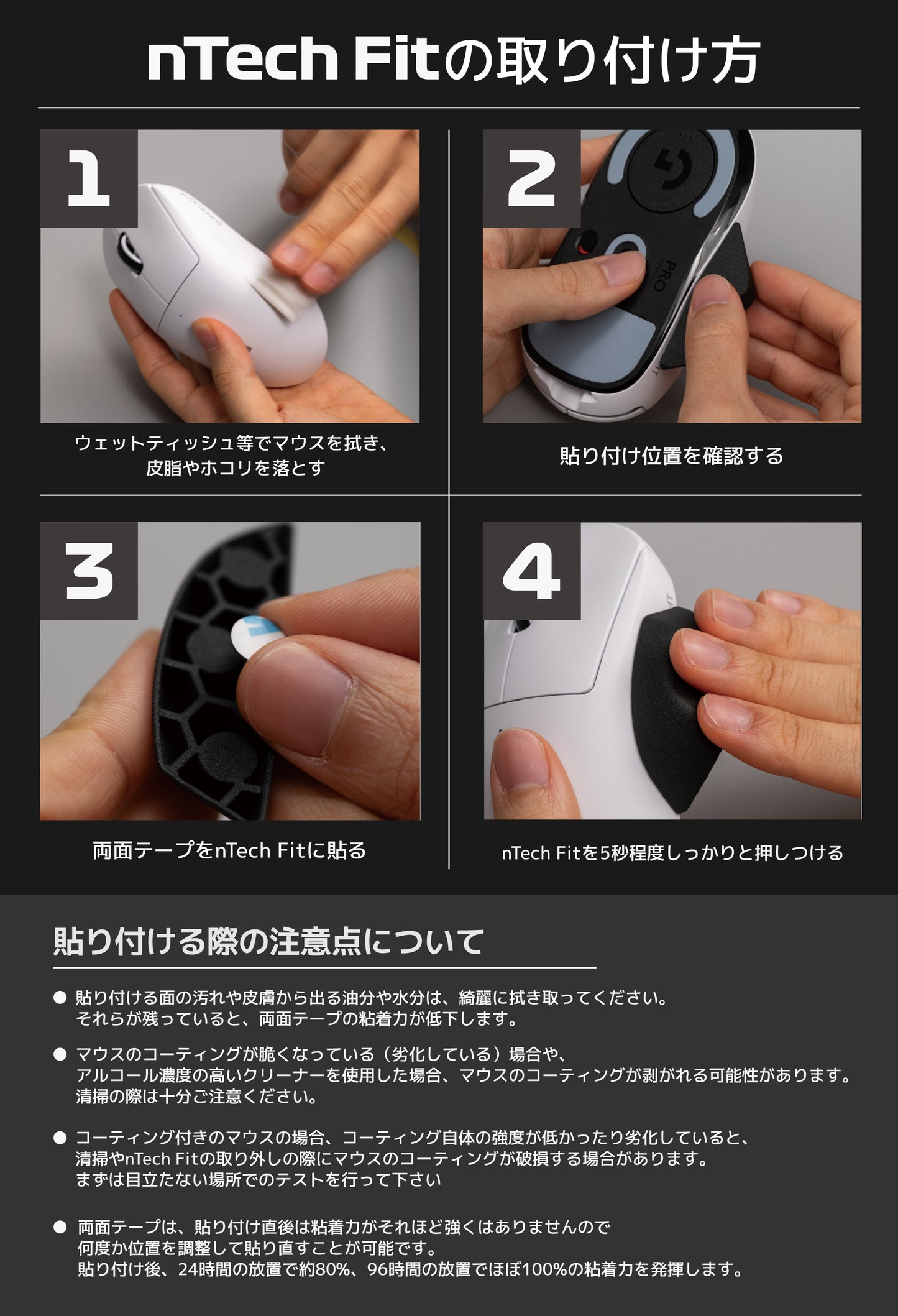 nTech Fitの取り付け方

1

ウェットティッシュ等でマウスを拭き、皮脂やホコリを落とす

2

PRO

貼り付け位置を確認する

3

両面テープをnTech Fitに貼る

4

nTech Fitを5秒程度しっかりと押しつける

貼り付ける際の注意点について

● 貼り付ける面の汚れや皮膚から出る油分や水分は、綺麗に拭き取ってください。それらが残っていると、両面テープの粘着力が低下します。

● マウスのコーティングが脆くなっている（劣化している）場合や、アルコール濃度の高いクリーナーを使用した場合、マウスのコーティングが剥がれる可能性があります。清掃の際は十分ご注意ください。

● コーティング付きのマウスの場合、コーティング自体の強度が低かったり劣化していると、清掃やnTech Fitの取り外しの際にマウスのコーティングが破損する場合があります。まずは目立たない場所でのテストを行って下さい

● 両面テープは、貼り付け直後は粘着力がそれほど強くはありませんので何度か位置を調整して貼り直すことが可能です。貼り付け後、24時間の放置で約80%、96時間の放置でほぼ100%の粘着力を発揮します。